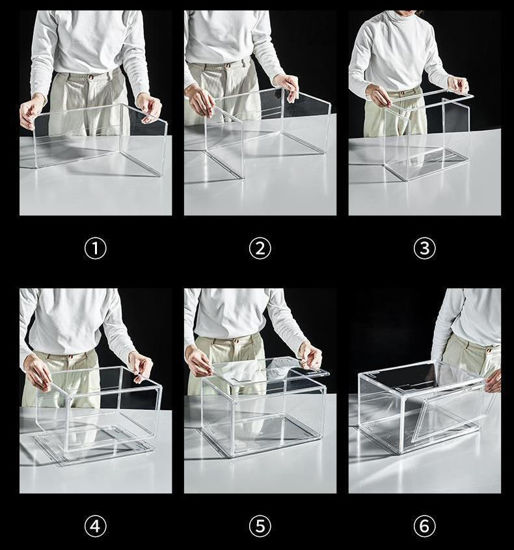 ①

②

③

④

⑤

⑥