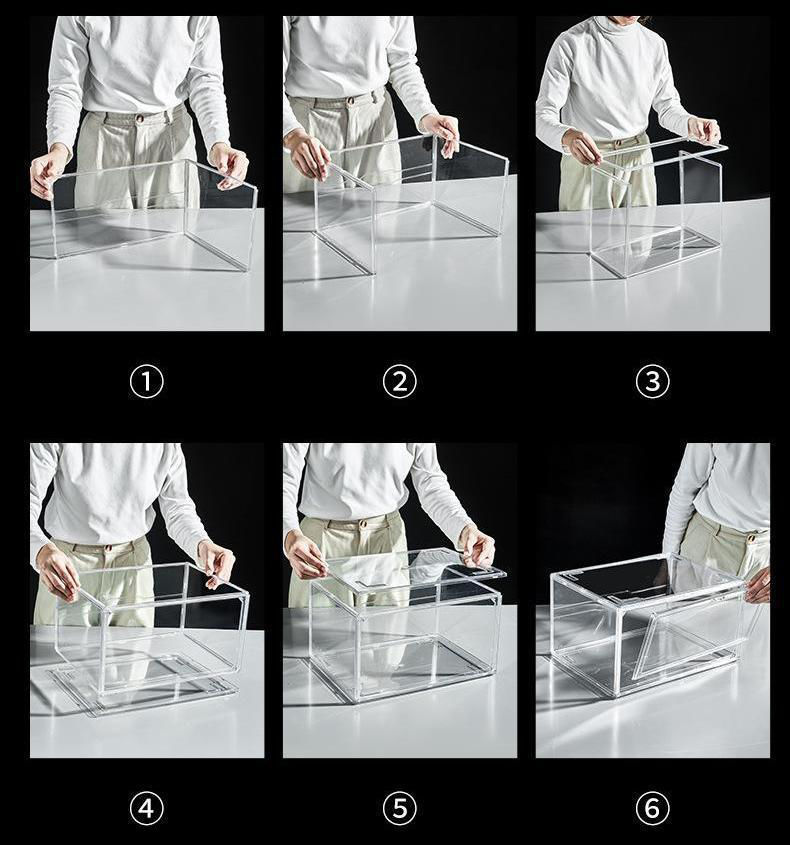 ①

②

③

④

⑤

⑥